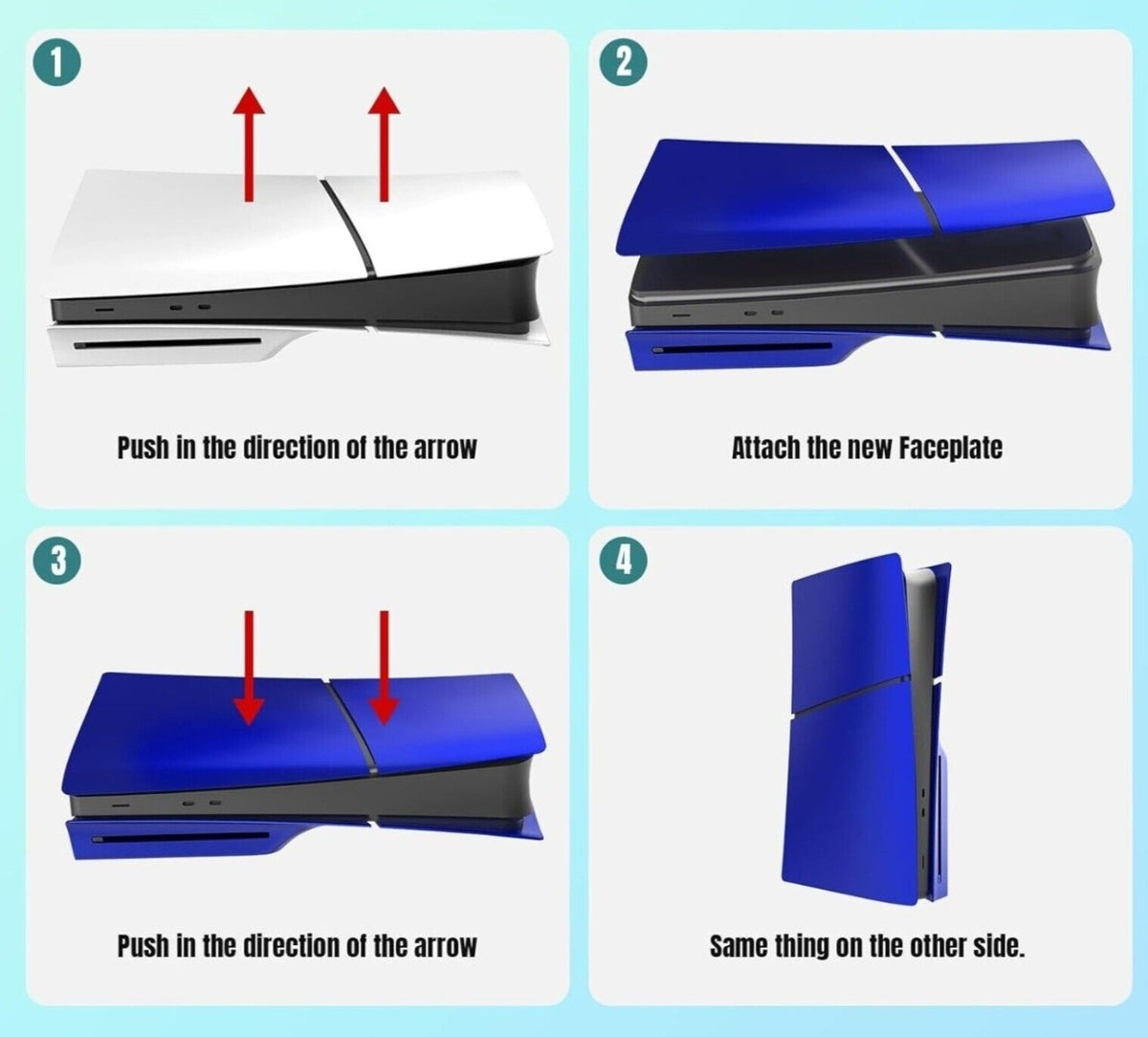 1

Push in the direction of the arrow

2

Attach the new Faceplate

3

Push in the direction of the arrow

4

Same thing on the other side.