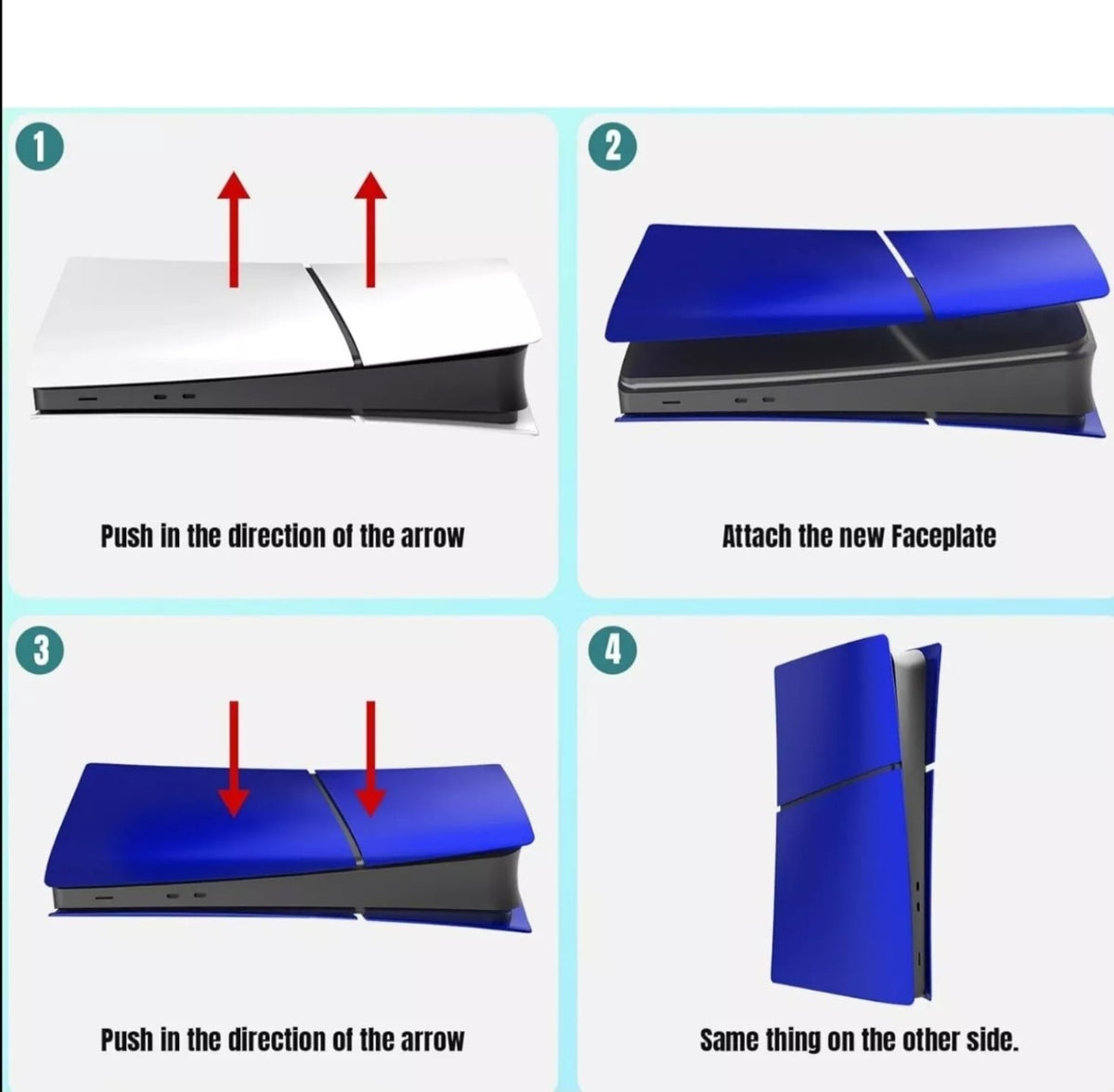 1

Push in the direction of the arrow

2

Attach the new Faceplate

3

Push in the direction of the arrow

4

Same thing on the other side.